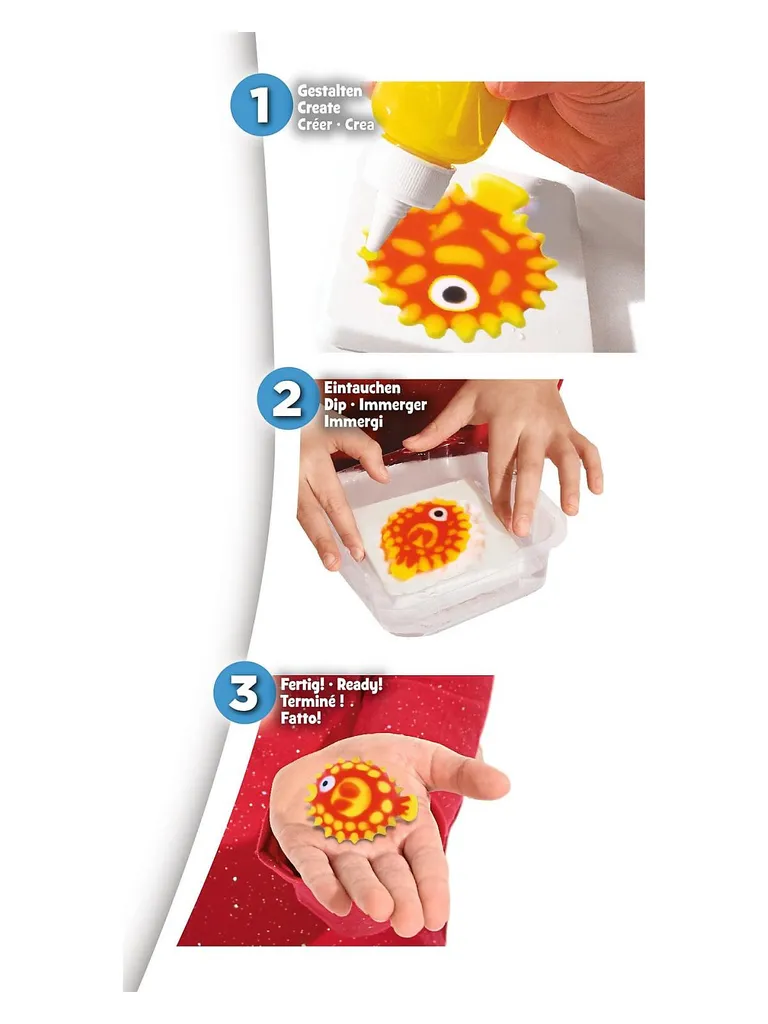 1
Gestalten
Create
Créer · Crea

2
Eintauchen
Dip · Immerger
Immergi

3
Fertig! · Ready!
Terminé ! ·
Fatto!