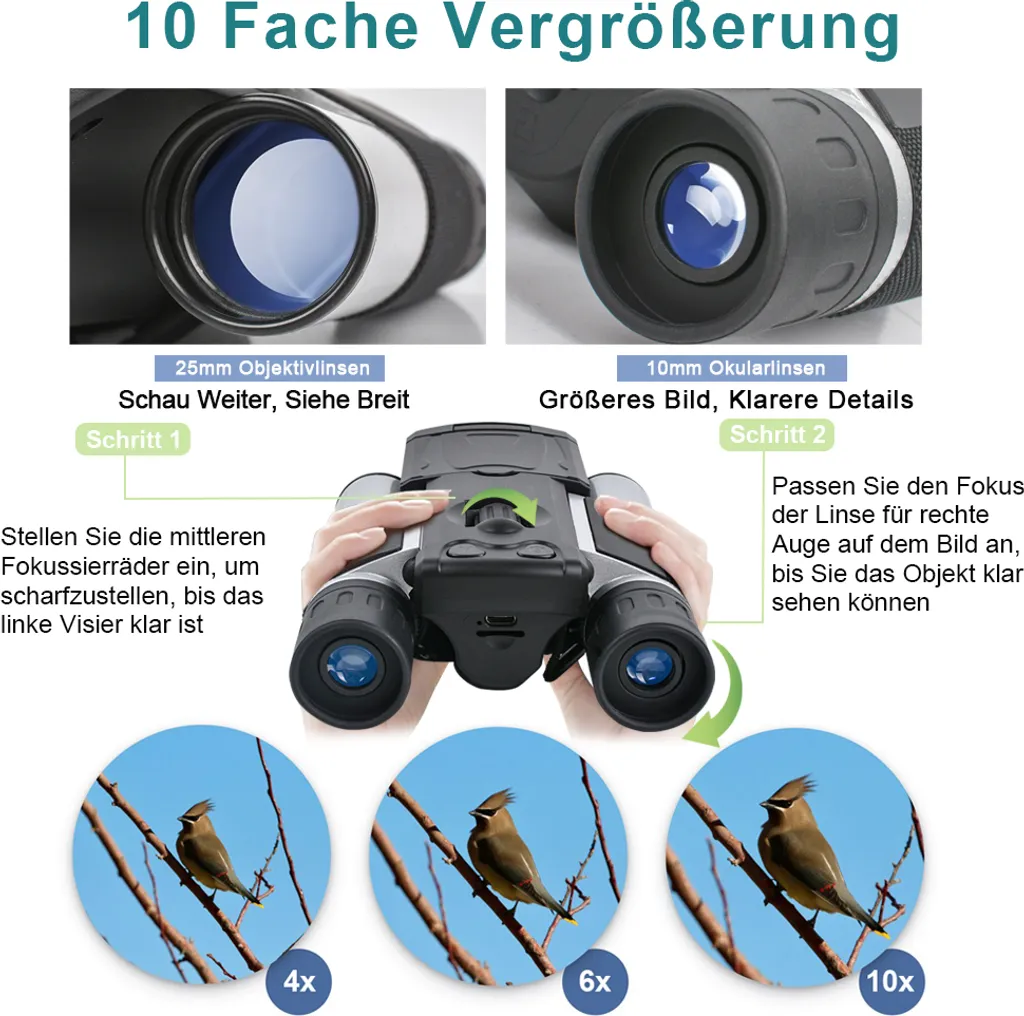 10 Fache Vergrößerung

25mm Objektivlinsen
Schau Weiter, Siehe Breit

10mm Okularlinsen
Größeres Bild, Klarere Details

Schritt 1

Stellen Sie die mittleren Fokussierräder ein, um scharfzustellen, bis das linke Visier klar ist

Schritt 2

Passen Sie den Fokus der Linse für rechte Auge auf dem Bild an, bis Sie das Objekt klar sehen können

4x

6x

10x