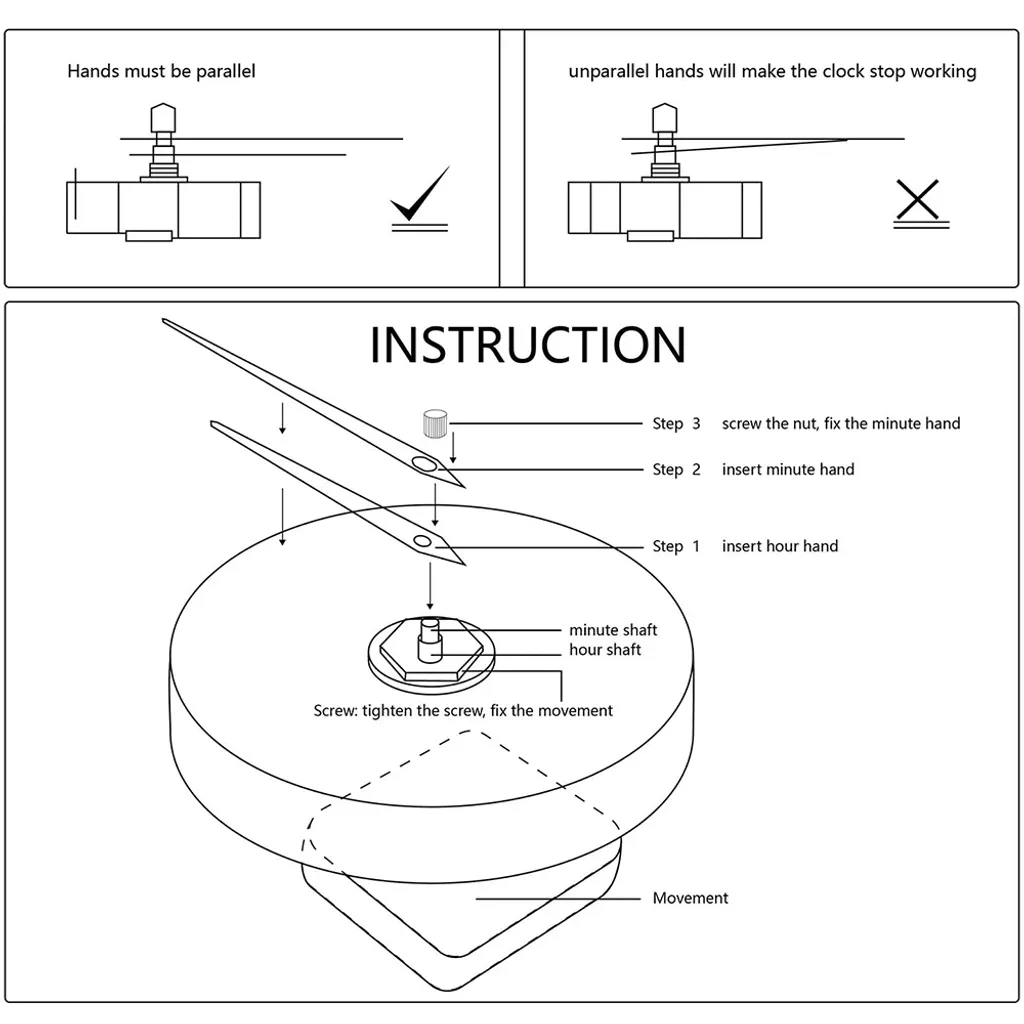 Hands must be parallel

unparallel hands will make the clock stop working

INSTRUCTION

Step 3 screw the nut, fix the minute hand

Step 2 insert minute hand

Step 1 insert hour hand

minute shaft

hour shaft

Screw: tighten the screw, fix the movement

Movement