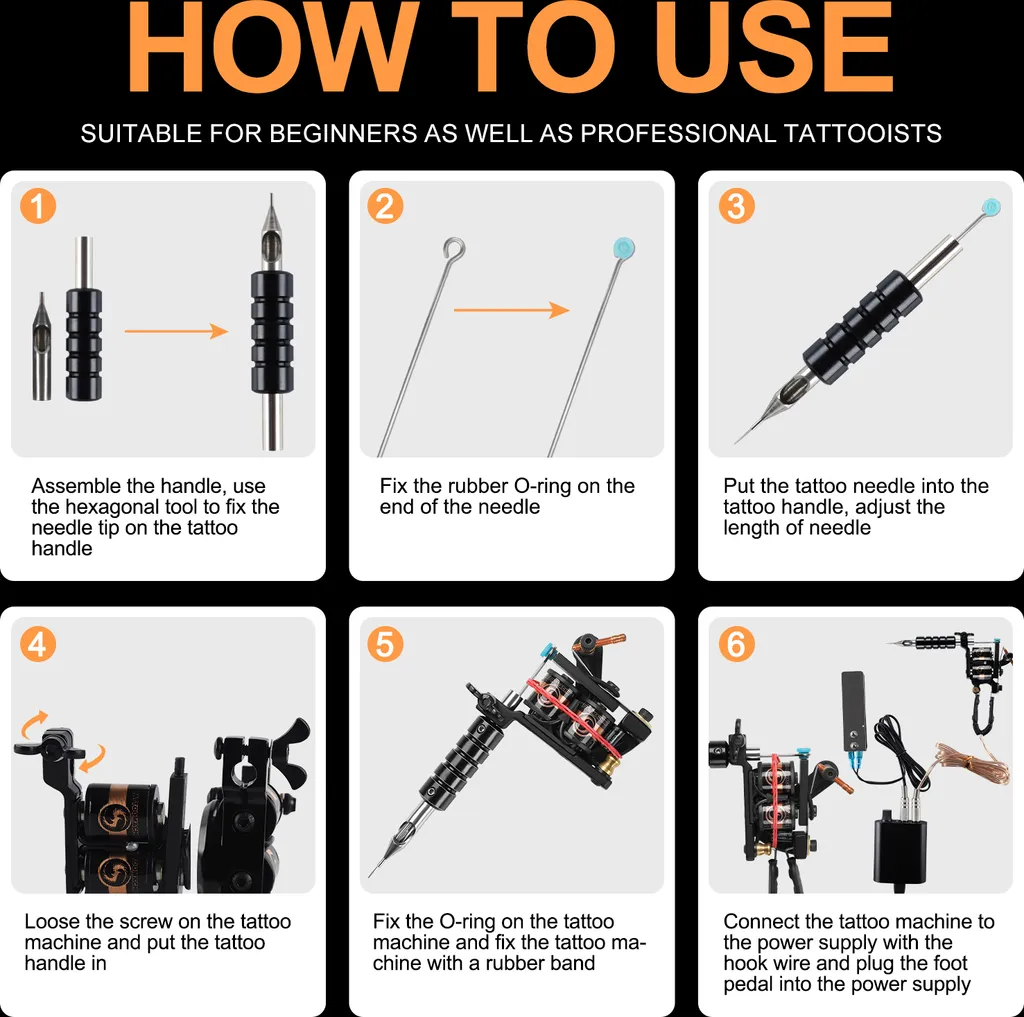 HOW TO USE

SUITABLE FOR BEGINNERS AS WELL AS PROFESSIONAL TATTOOISTS

1

Assemble the handle, use the hexagonal tool to fix the needle tip on the tattoo handle

2

Fix the rubber O-ring on the end of the needle

3

Put the tattoo needle into the tattoo handle, adjust the length of needle

4

Loose the screw on the tattoo machine and put the tattoo handle in

5

Fix the O-ring on the tattoo machine and fix the tattoo machine with a rubber band

6

Connect the tattoo machine to the power supply with the hook wire and plug the foot pedal into the power supply