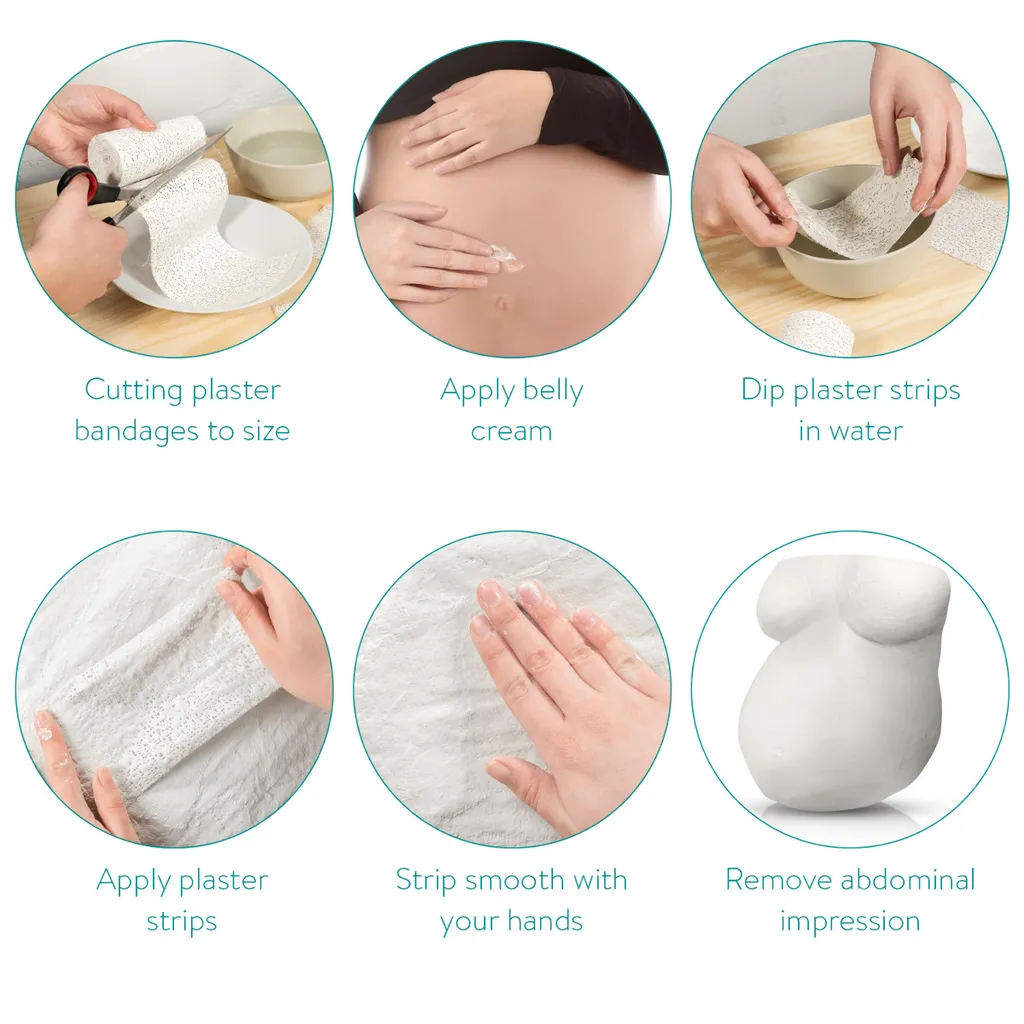 Cutting plaster bandages to size

Apply belly cream

Dip plaster strips in water

Apply plaster strips

Strip smooth with your hands

Remove abdominal impression